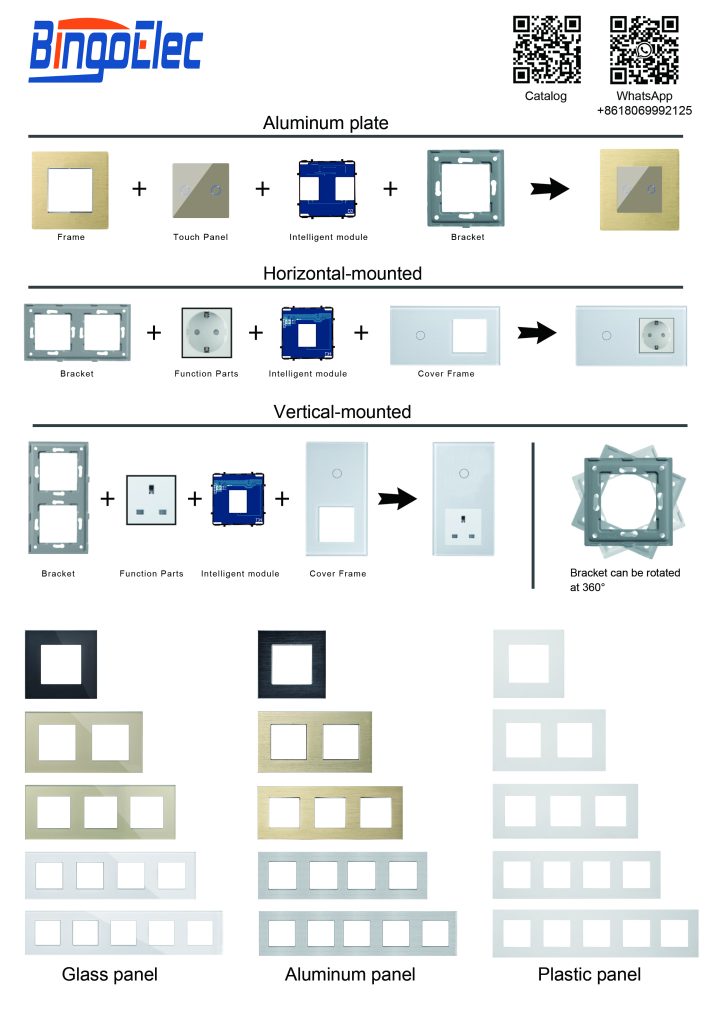 BingoElec

Catalog

WhatsApp
+8618069992125

Aluminum plate

Frame + Touch Panel + Intelligent module + Bracket

Horizontal-mounted

Bracket + Function Parts + Intelligent module + Cover Frame

Vertical-mounted

Bracket + Function Parts + Intelligent module + Cover Frame

Bracket can be rotated at 360°

Glass panel

Aluminum panel

Plastic panel